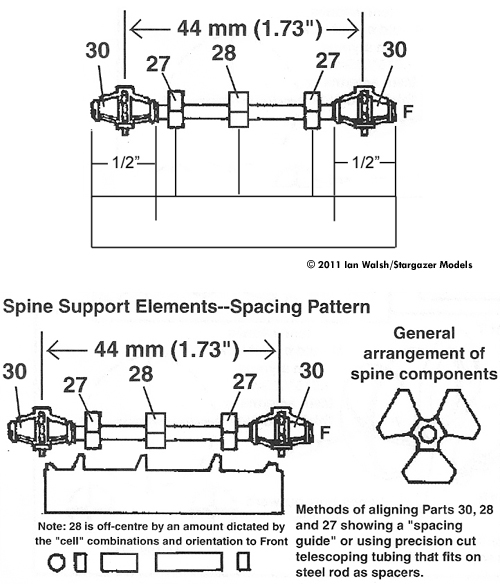 44 mm (1.73")

30 27 28 27 30

F

1/2"

1/2"

© 2011 Ian Walsh/Stargazer Models

Spine Support Elements--Spacing Pattern

44 mm (1.73")

30 27 28 27 30

F

General arrangement of spine components

Note: 28 is off-centre by an amount dictated by the "cell" combinations and orientation to Front

Methods of aligning Parts 30, 28 and 27 showing a "spacing guide" or using precision cut telescoping tubing that fits on steel rod as spacers.