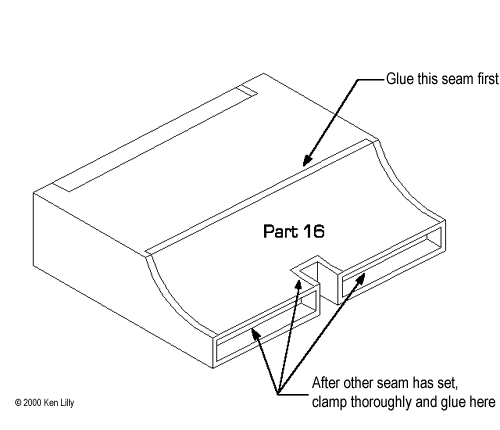 Glue this seam first

Part 16

After other seam has set, clamp thoroughly and glue here

© 2000 Ken Lilly