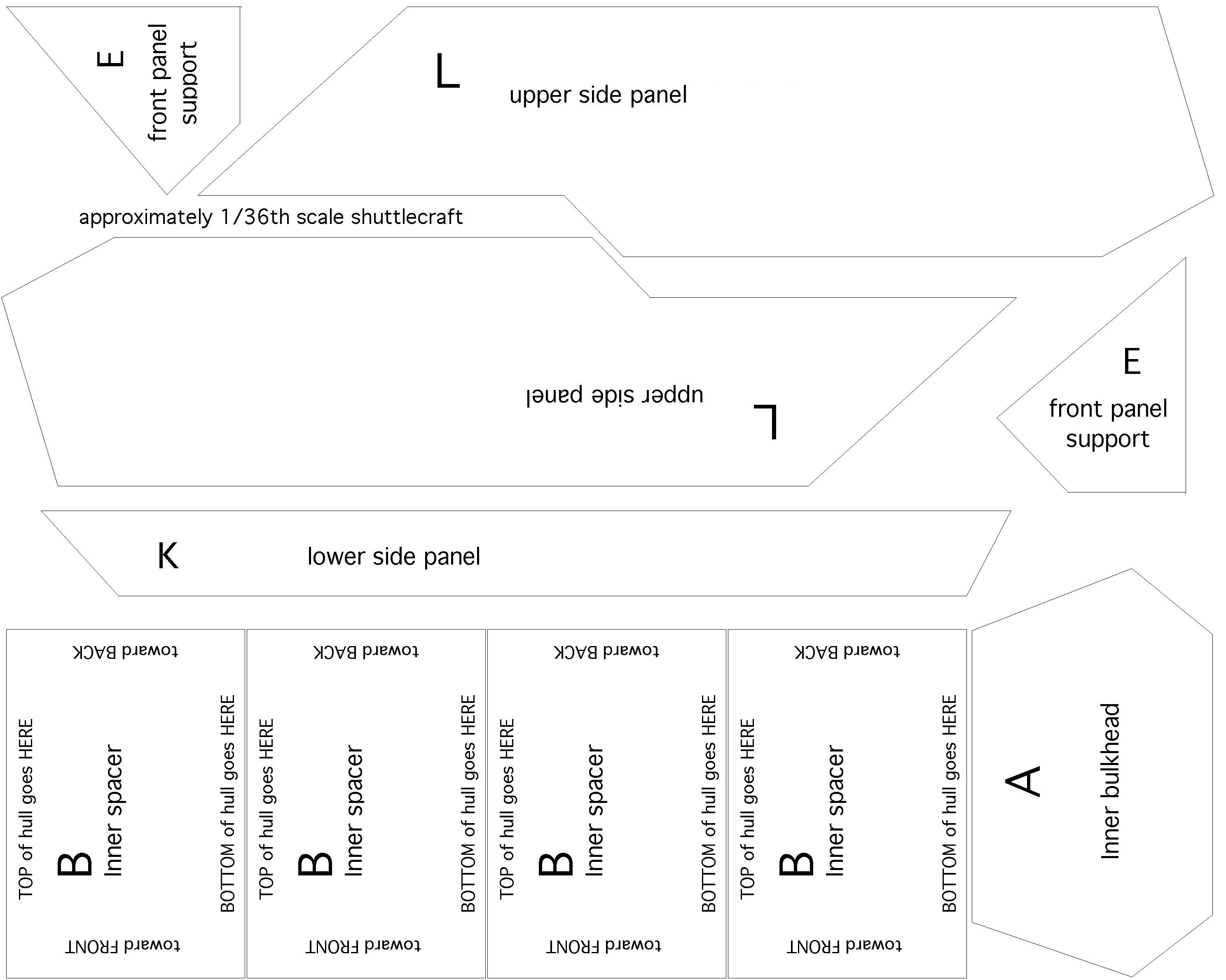 E
front panel support

L
upper side panel

approximately 1/36th scale shuttlecraft

upper side panel
L

E
front panel support

K
lower side panel

toward BACK
TOP of hull goes HERE
B
Inner spacer
BOTTOM of hull goes HERE
toward FRONT

toward BACK
TOP of hull goes HERE
B
Inner spacer
BOTTOM of hull goes HERE
toward FRONT

toward BACK
TOP of hull goes HERE
B
Inner spacer
BOTTOM of hull goes HERE
toward FRONT

toward BACK
TOP of hull goes HERE
B
Inner spacer
BOTTOM of hull goes HERE
toward FRONT

A
Inner bulkhead